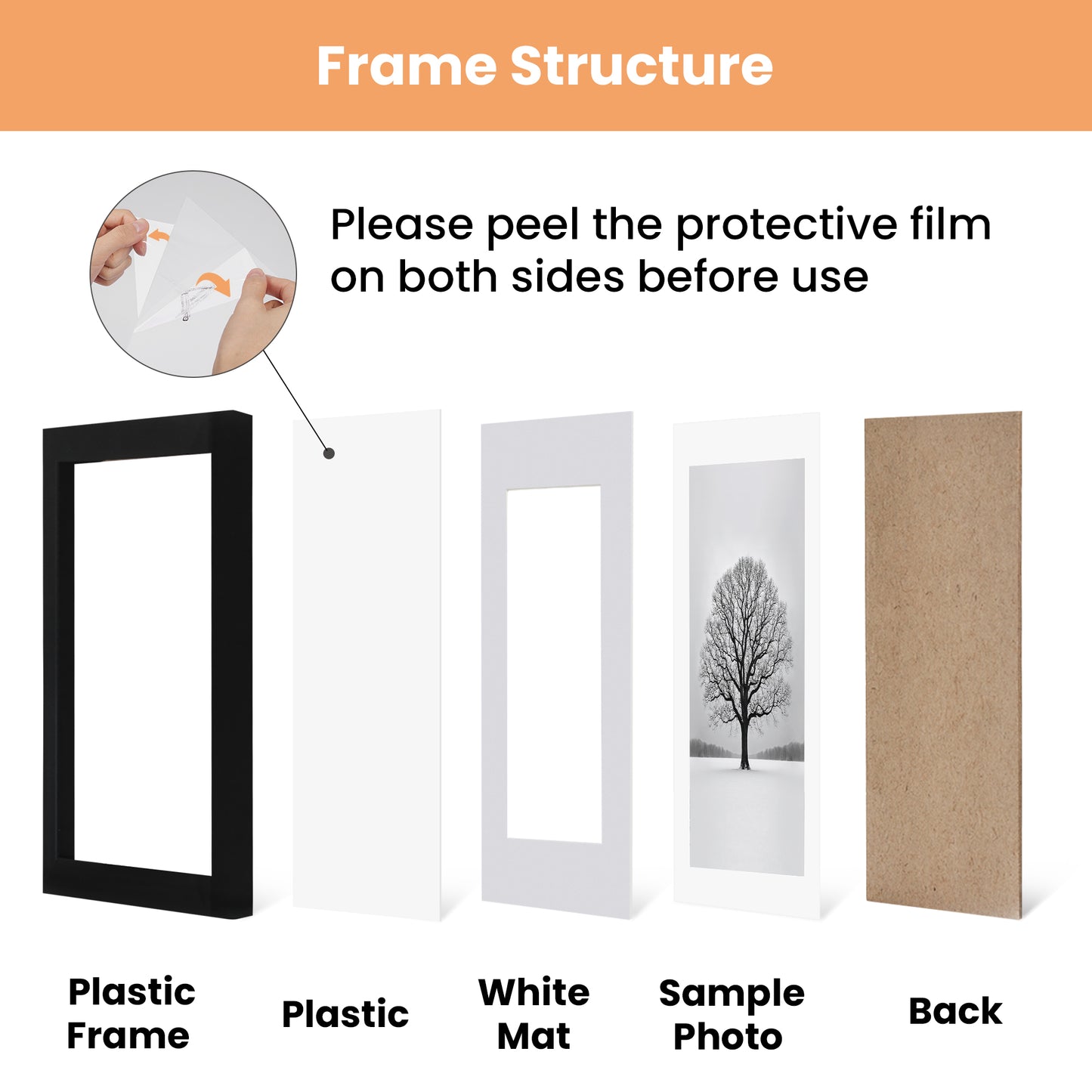 Frame Structure

Please peel the protective film on both sides before use

Plastic Frame

Plastic

White Mat

Sample Photo

Back