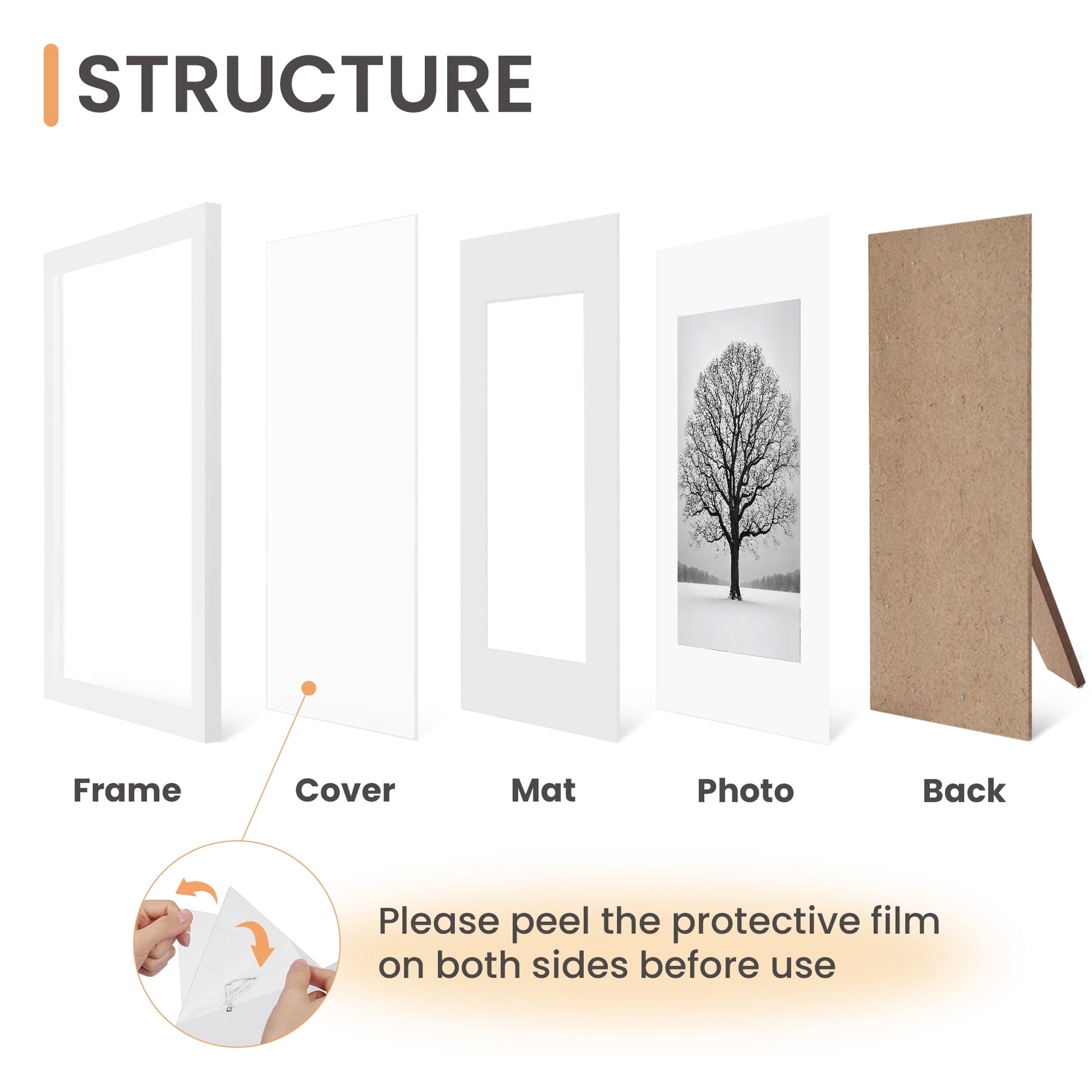 STRUCTURE

Frame

Cover

Mat

Photo

Back

Please peel the protective film on both sides before use