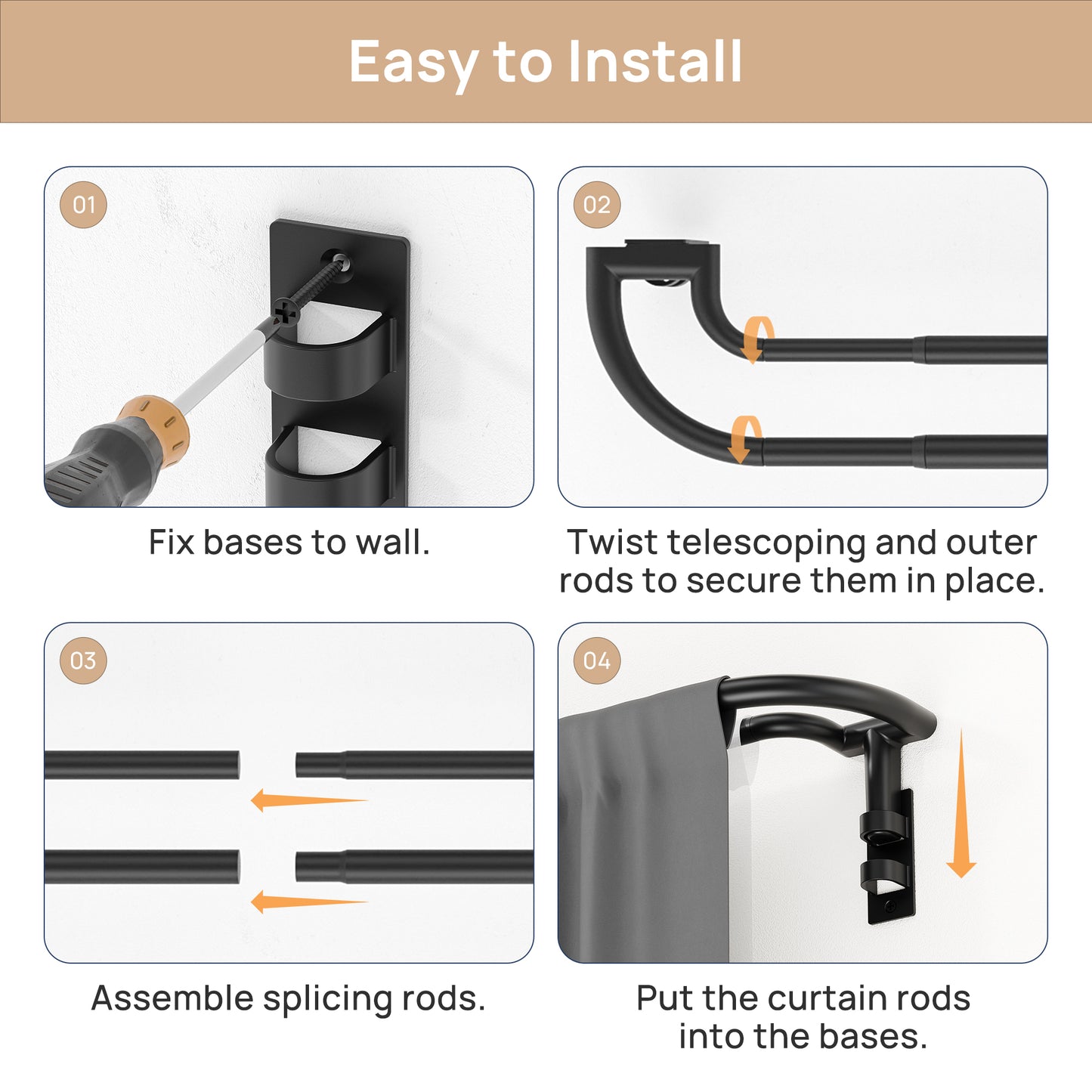 Easy to Install

01

Fix bases to wall.

02

Twist telescoping and outer rods to secure them in place.

03

Assemble splicing rods.

04

Put the curtain rods into the bases.