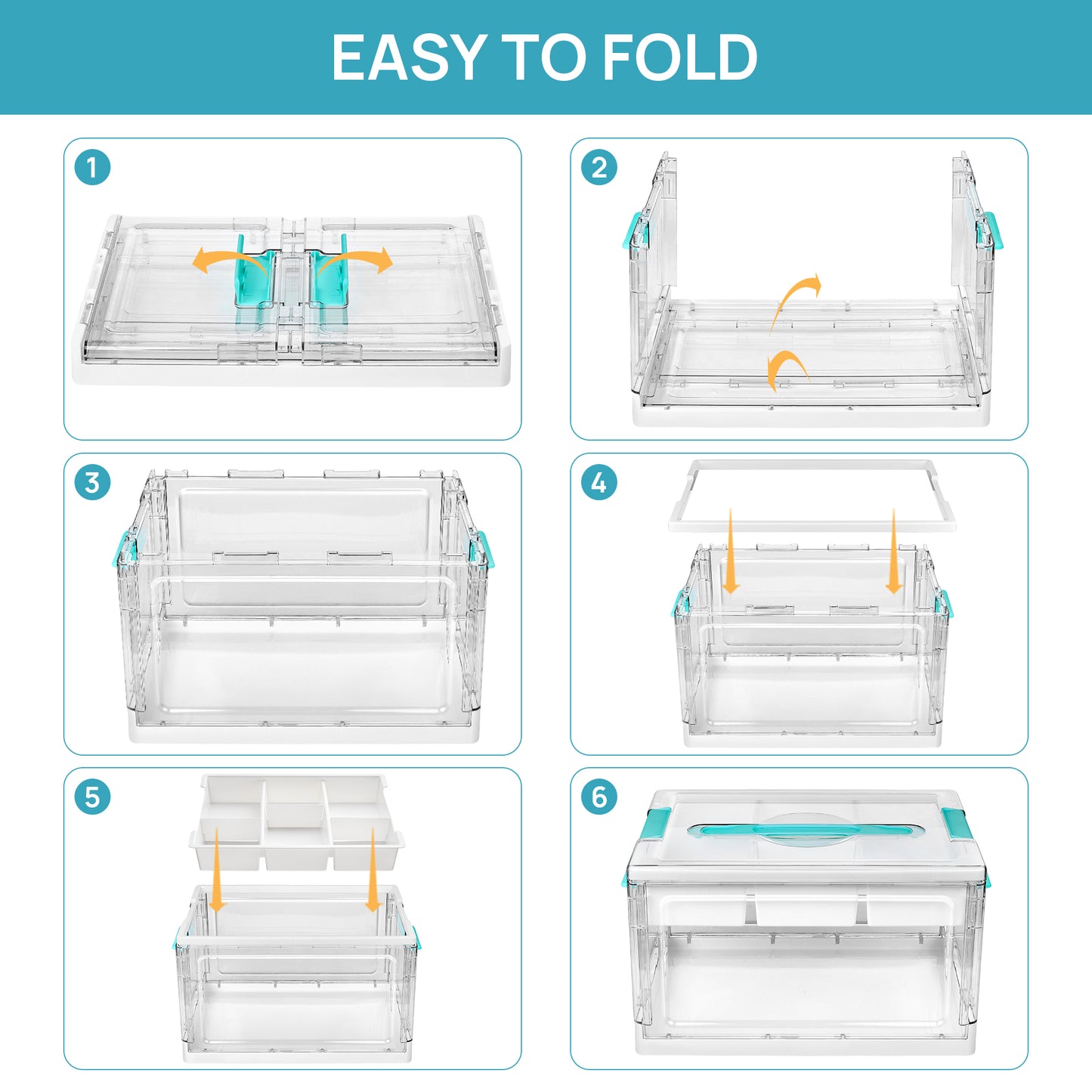 EASY TO FOLD

1

2

3

4

5

6