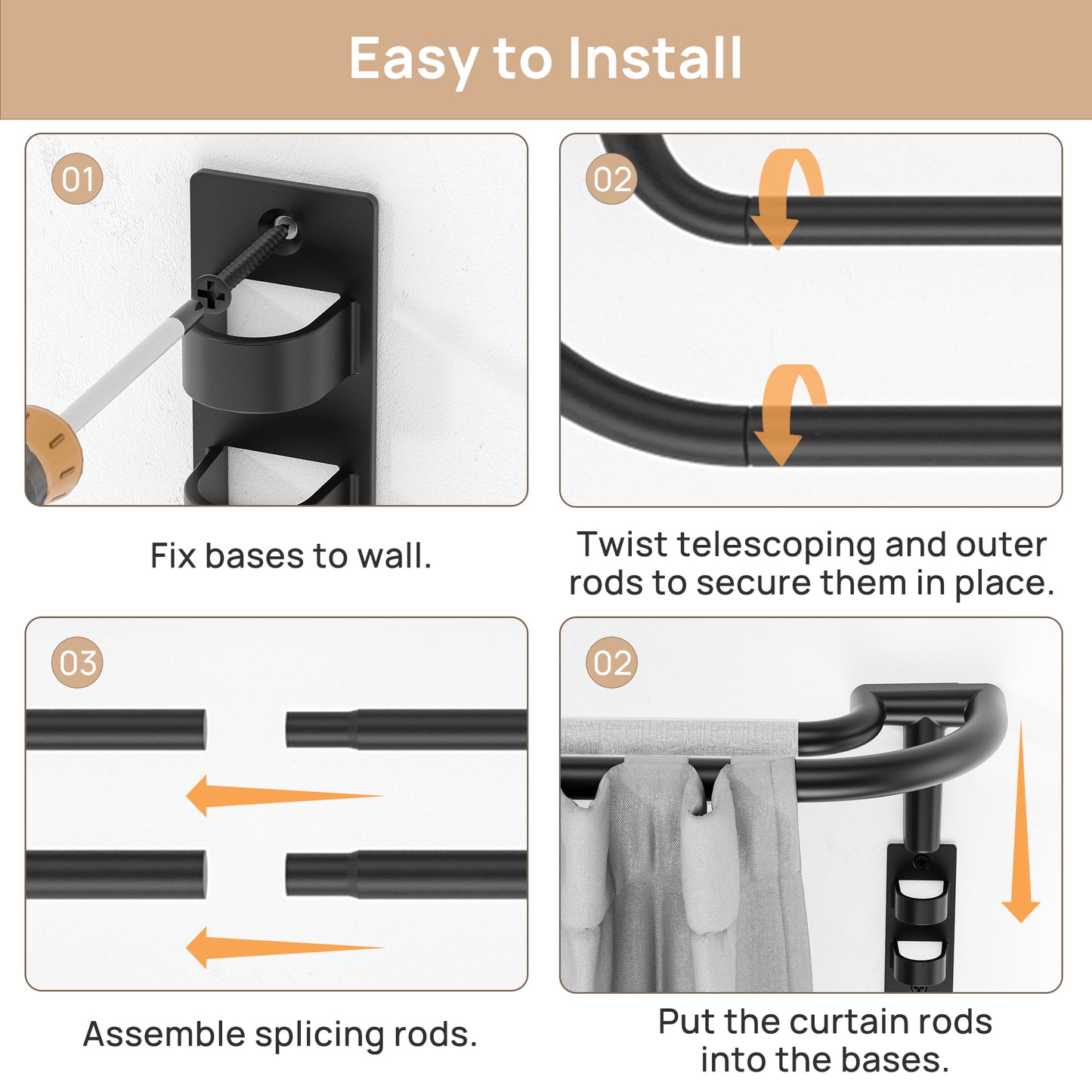 Easy to Install

01

Fix bases to wall.

02

Twist telescoping and outer rods to secure them in place.

03

Assemble splicing rods.

02

Put the curtain rods into the bases.